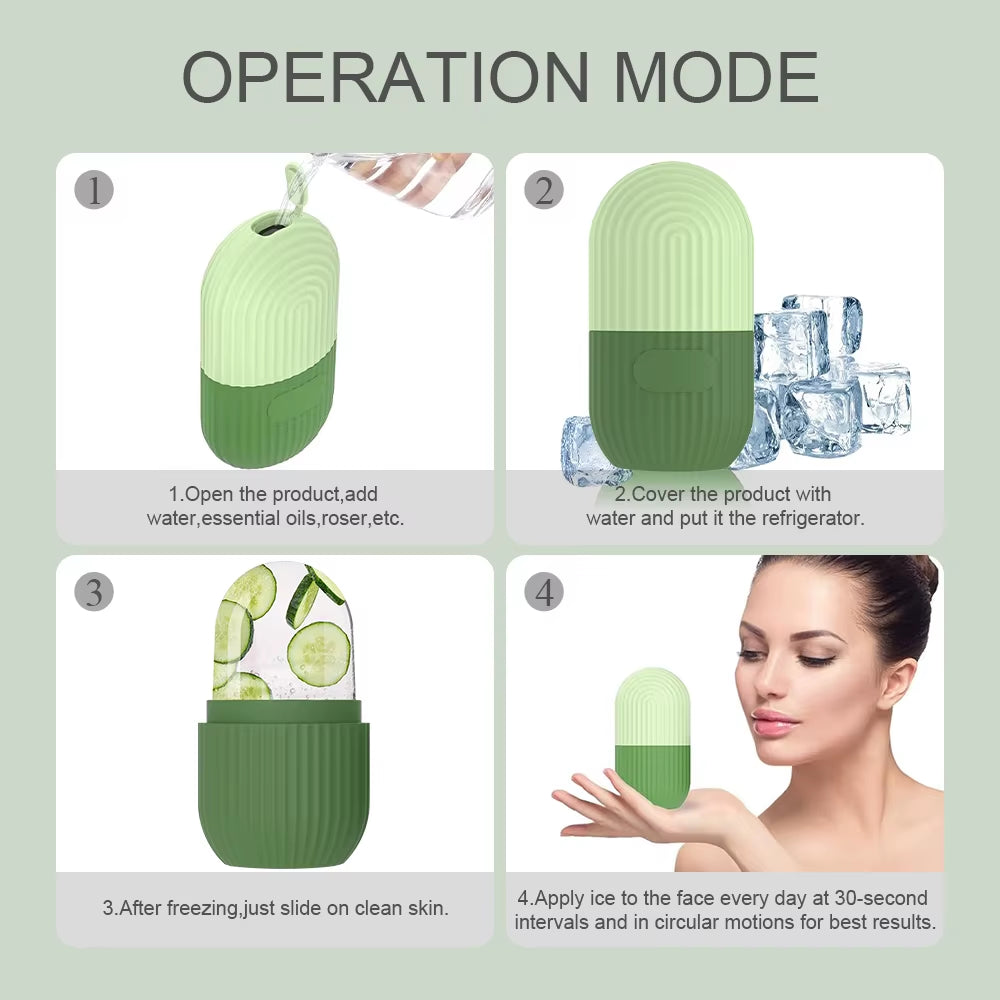 OPERATION MODE

1

1.Open the product,add water,essential oils,roser,etc.

2

2.Cover the product with water and put it the refrigerator.

3

3.After freezing,just slide on clean skin.

4

4.Apply ice to the face every day at 30-second intervals and in circular motions for best results.